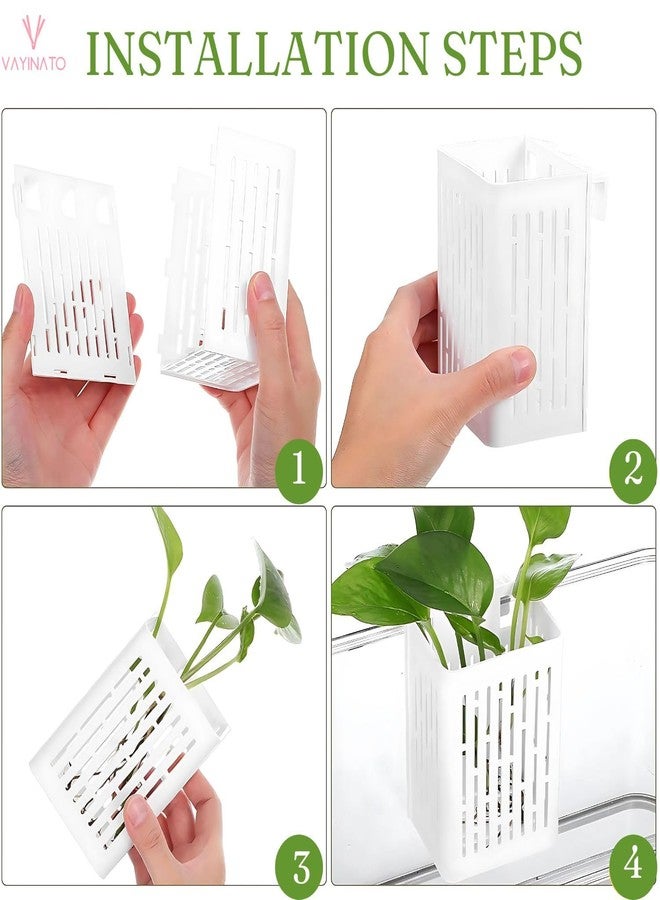 VAYINATO

INSTALLATION STEPS

1

2

3

4